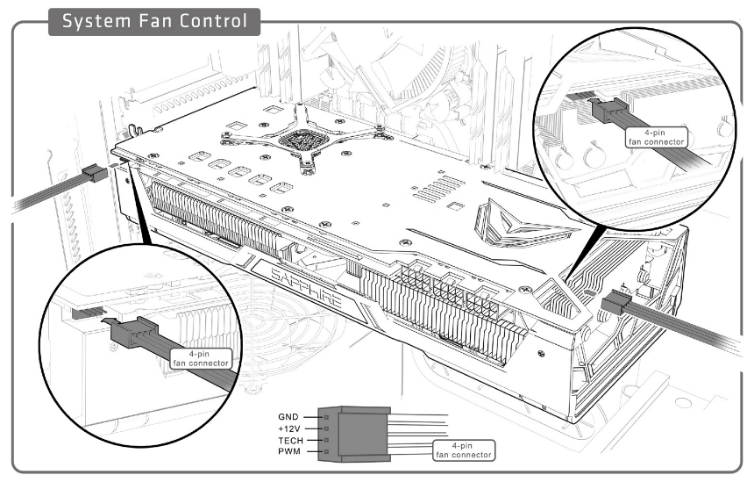 System Fan Control

4-pin
fan connector

SAPPHIRE

4-pin
fan connector

GND
+12V
TECH
PWM

4-pin
fan connector